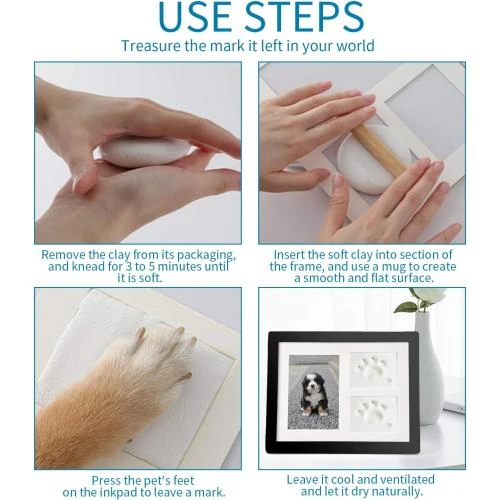 USE STEPS

Treasure the mark it left in your world

Remove the clay from its packaging, and knead for 3 to 5 minutes until it is soft.

Insert the soft clay into section of the frame, and use a mug to create a smooth and flat surface.

Press the pet's feet on the inkpad to leave a mark.

Leave it cool and ventilated and let it dry naturally.