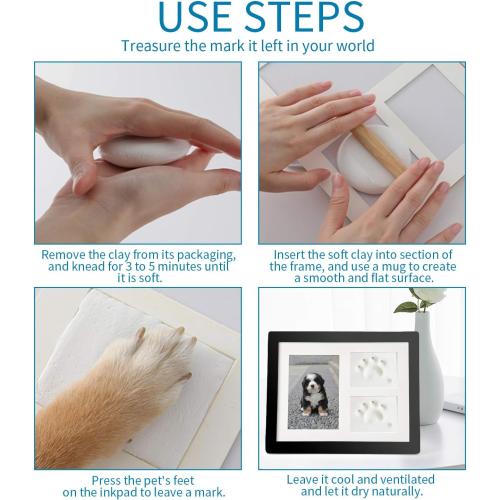 USE STEPS
Treasure the mark it left in your world

Remove the clay from its packaging, and knead for 3 to 5 minutes until it is soft.

Insert the soft clay into section of the frame, and use a mug to create a smooth and flat surface.

Press the pet's feet on the inkpad to leave a mark.

Leave it cool and ventilated and let it dry naturally.