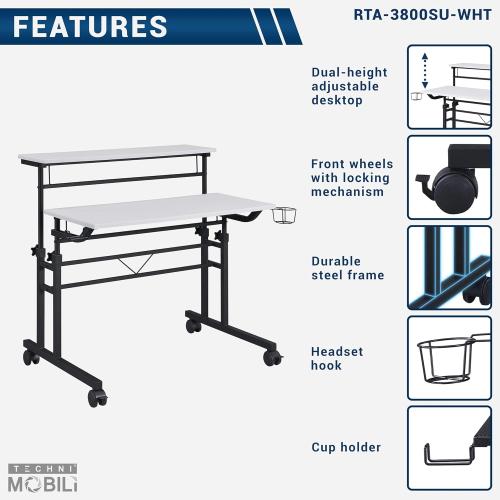 FEATURES

RTA-3800SU-WHT

Dual-height adjustable desktop

Front wheels with locking mechanism

Durable steel frame

Headset hook

Cup holder

TECHNI MOBILI