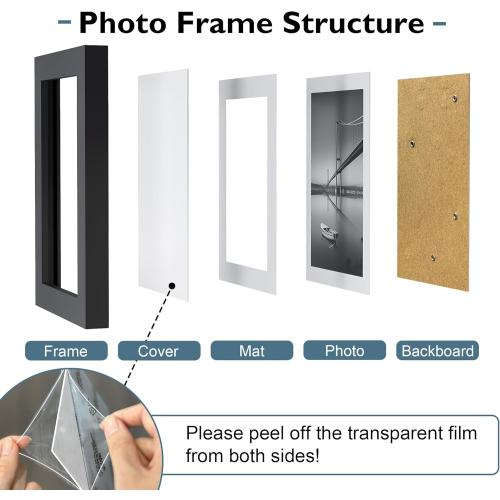 - Photo Frame Structure -

Frame

Cover

Mat

Photo

Backboard

Please peel off the transparent film from both sides!