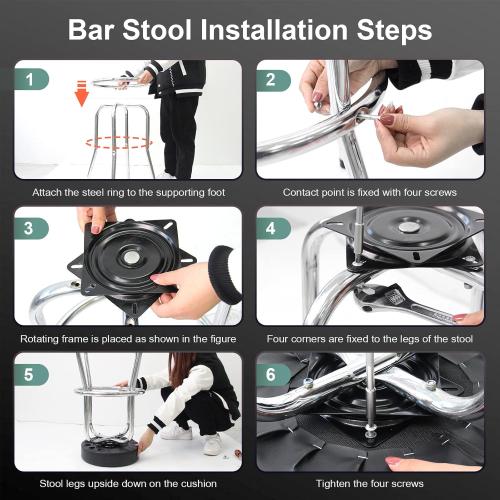 Bar Stool Installation Steps

1

Attach the steel ring to the supporting foot

2

Contact point is fixed with four screws

3

Rotating frame is placed as shown in the figure

4

Four corners are fixed to the legs of the stool

5

Stool legs upside down on the cushion

6

Tighten the four screws