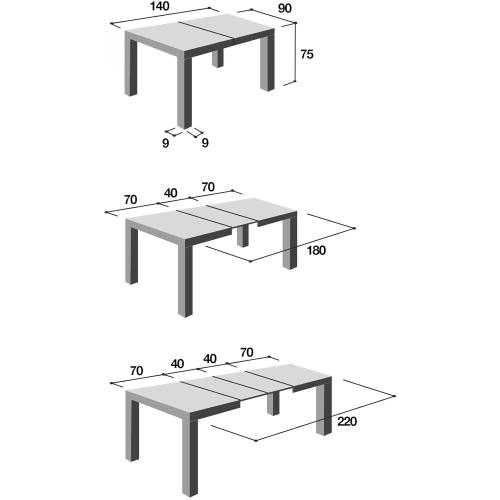 140
90
75
9
9

70
40
70
180

70
40
40
70
220