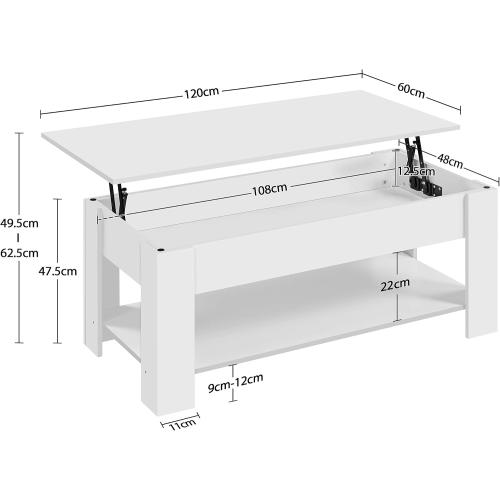 120cm
60cm
48cm
12.5cm
108cm
49.5cm
-
62.5cm
47.5cm
22cm
9cm-12cm
11cm