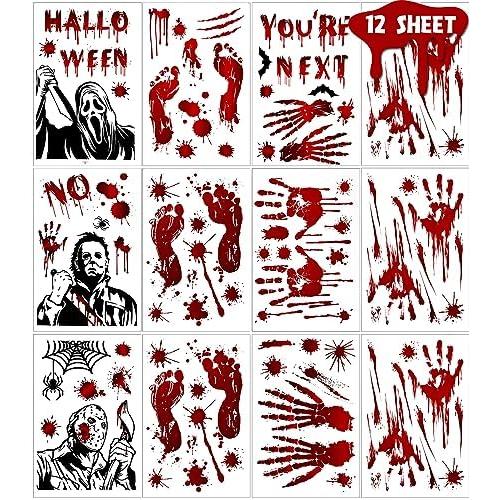 HALLO WEEN

YOU'RE NEXT

12 SHEET

NO