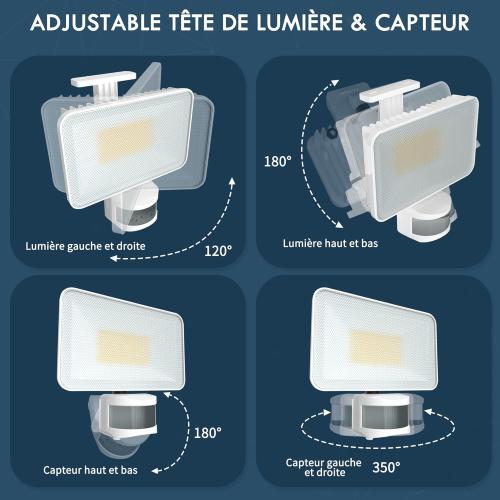 ADJUSTABLE TÊTE DE LUMIÈRE & CAPTEUR

Lumière gauche et droite

120°

180°

Lumière haut et bas

180°

Capteur haut et bas

Capteur gauche et droite

350°