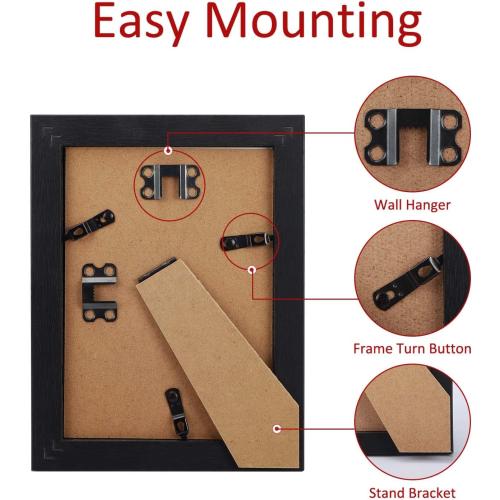 Easy Mounting

Wall Hanger

Frame Turn Button

Stand Bracket