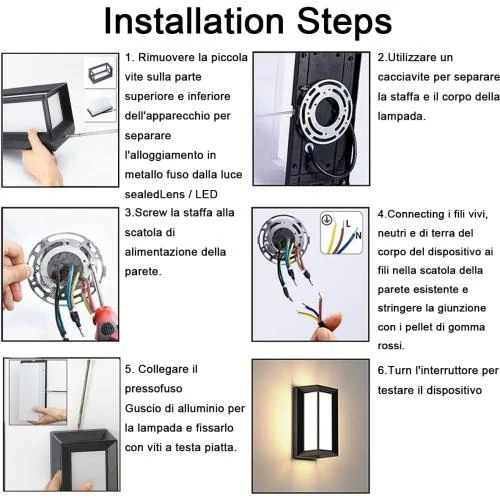 Installation Steps

1. Rimuovere la piccola vite sulla parte superiore e inferiore dell'apparecchio per separare l'alloggiamento in metallo fuso dalla luce sealedLens / LED

2.Utilizzare un cacciavite per separare la staffa e il corpo della lampada.

3.Screw la staffa alla scatola di alimentazione della parete.

L
N

4.Connecting i fili vivi, neutri e di terra del corpo del dispositivo ai fili nella scatola della parete esistente e stringere la giunzione con i pellet di gomma rossi.

5. Collegare il pressofuso Guscio di alluminio per la lampada e fissarlo con viti a testa piatta.

6.Turn l'interruttore per testare il dispositivo